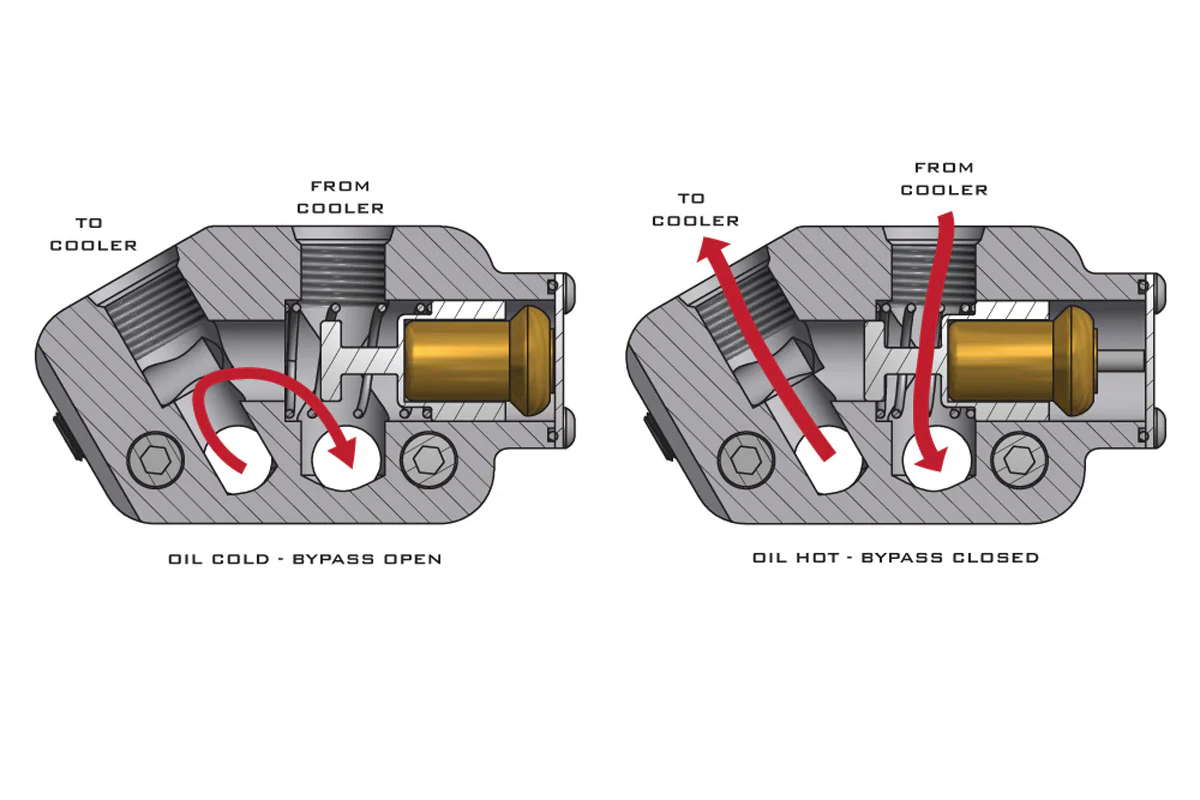 TO COOLER

FROM COOLER

OIL COLD - BYPASS OPEN

TO COOLER

FROM COOLER

OIL HOT - BYPASS CLOSED